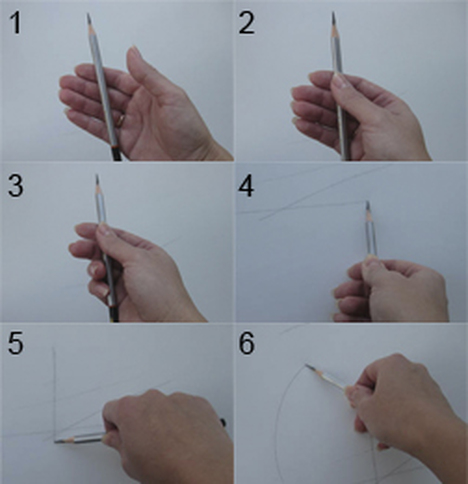 1

2

3

4

5

6